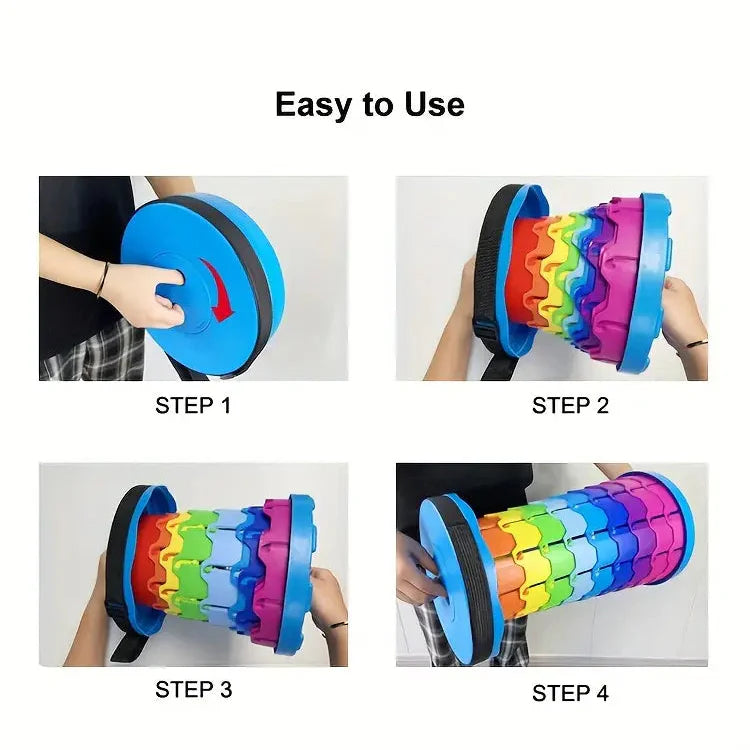 Easy to Use

STEP 1

STEP 2

STEP 3

STEP 4